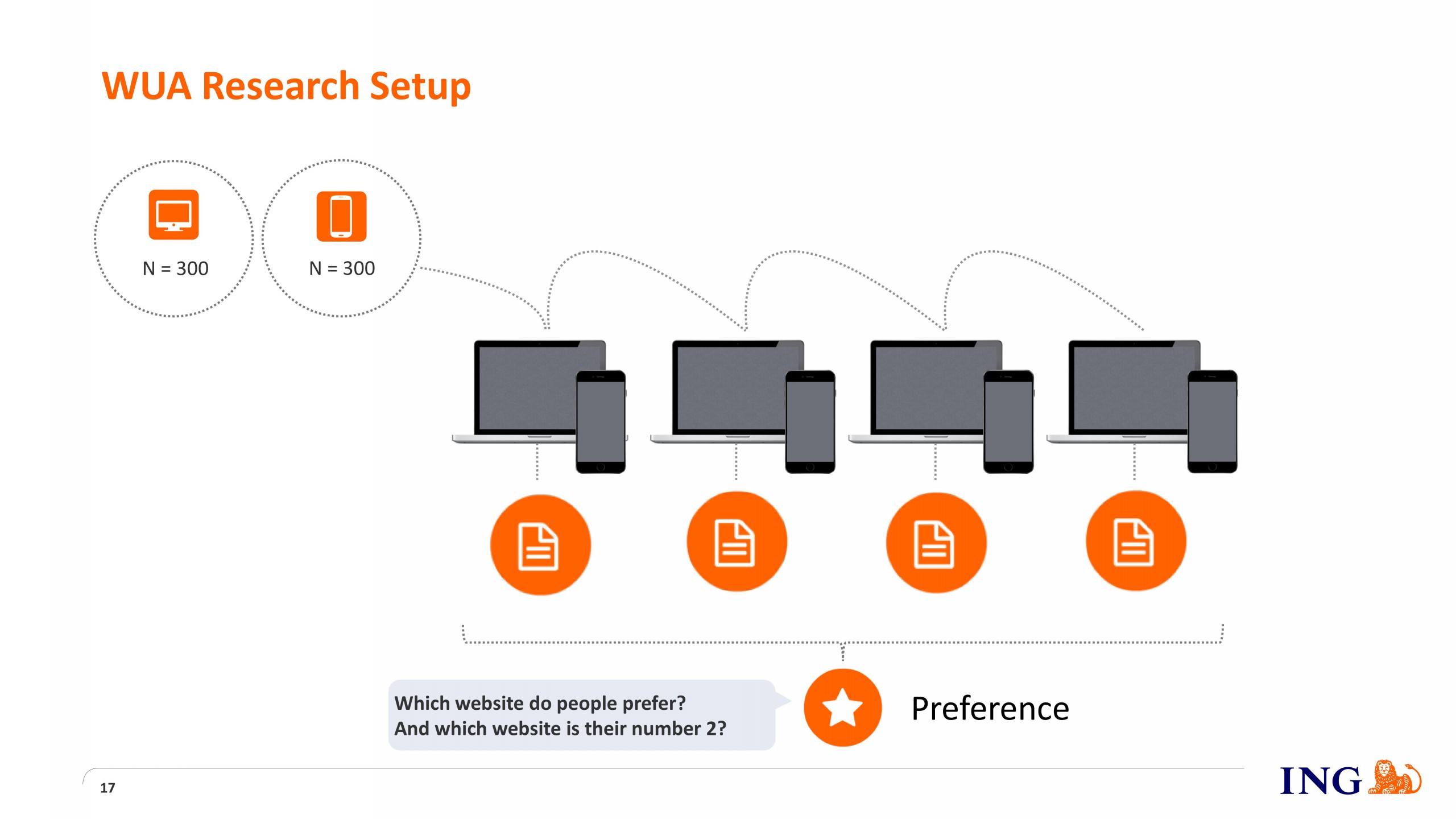 WUA Research Setup

N = 300

N = 300

Which website do people prefer?
And which website is their number 2?

Preference

17

ING